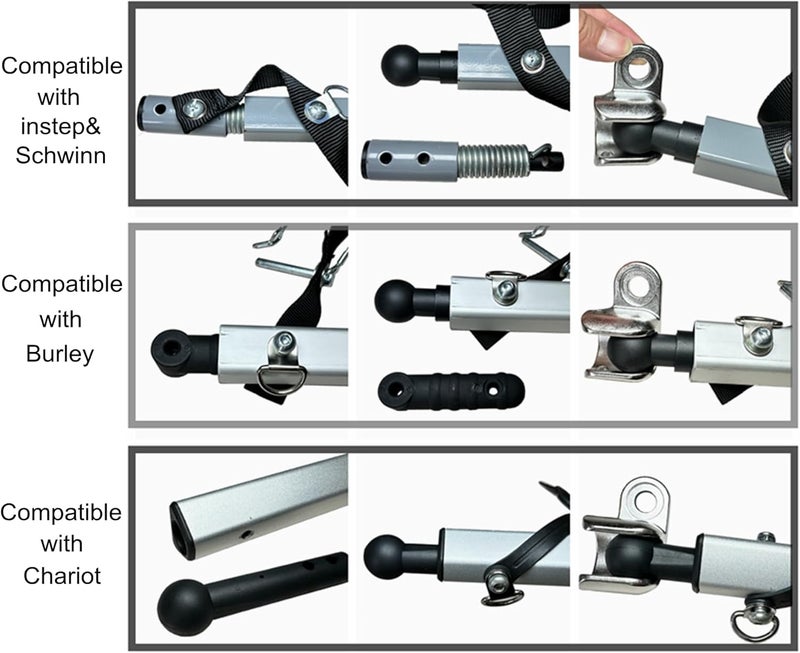 Compatible with instep& Schwinn

Compatible with Burley

Compatible with Chariot